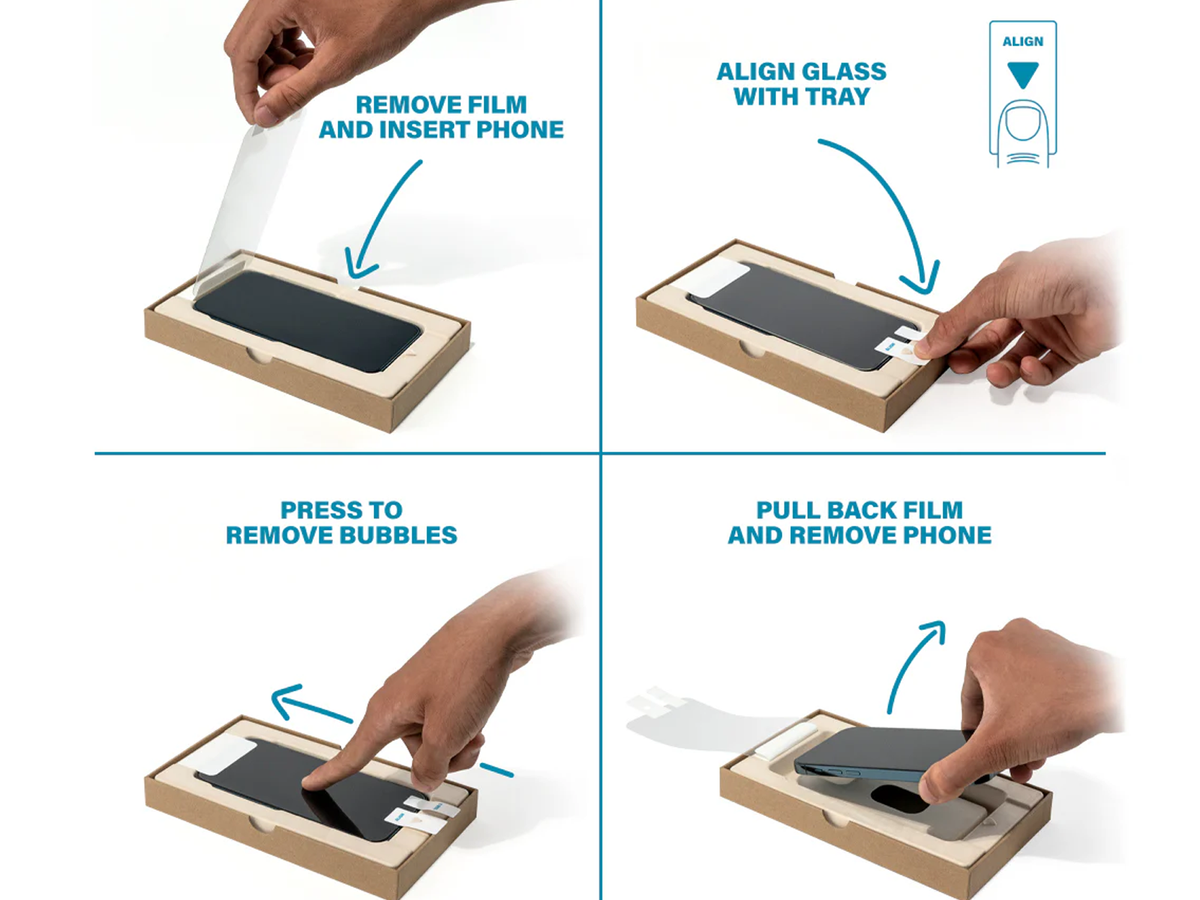 REMOVE FILM AND INSERT PHONE

ALIGN GLASS WITH TRAY

ALIGN

PRESS TO REMOVE BUBBLES

PULL BACK FILM AND REMOVE PHONE