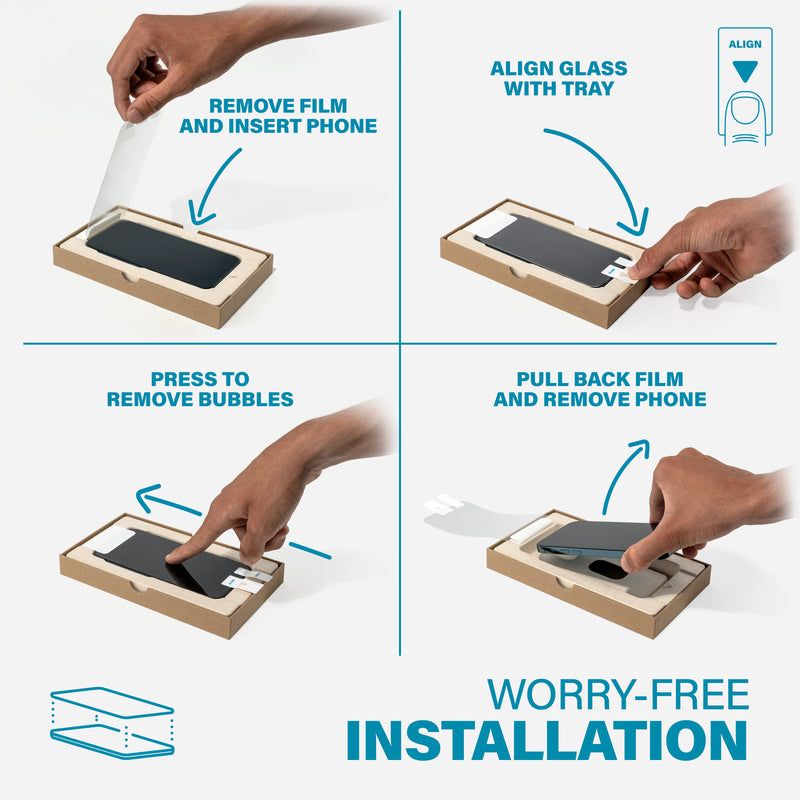 REMOVE FILM AND INSERT PHONE

ALIGN GLASS WITH TRAY

ALIGN

PRESS TO REMOVE BUBBLES

PULL BACK FILM AND REMOVE PHONE

WORRY-FREE
INSTALLATION